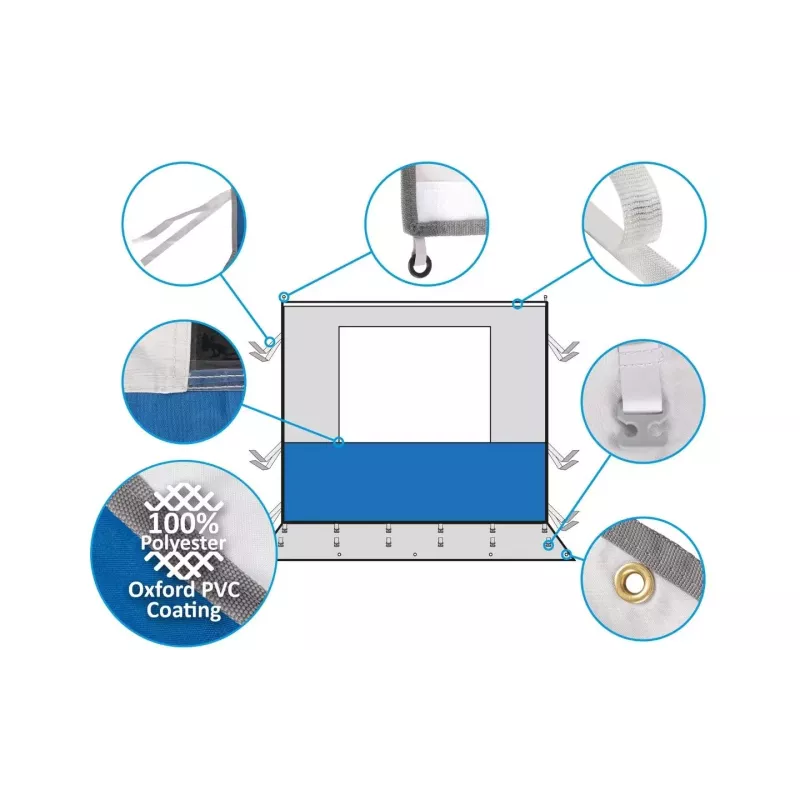 100%
Polyester
Oxford PVC
Coating